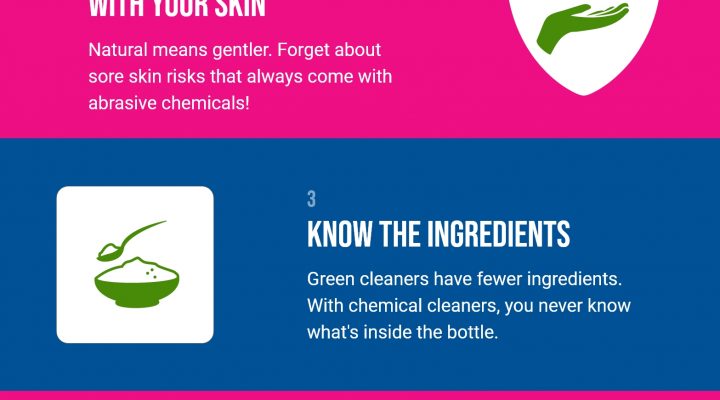 WITH YOUR SKIN

Natural means gentler. Forget about sore skin risks that always come with abrasive chemicals!

3

KNOW THE INGREDIENTS

Green cleaners have fewer ingredients. With chemical cleaners, you never know what's inside the bottle.